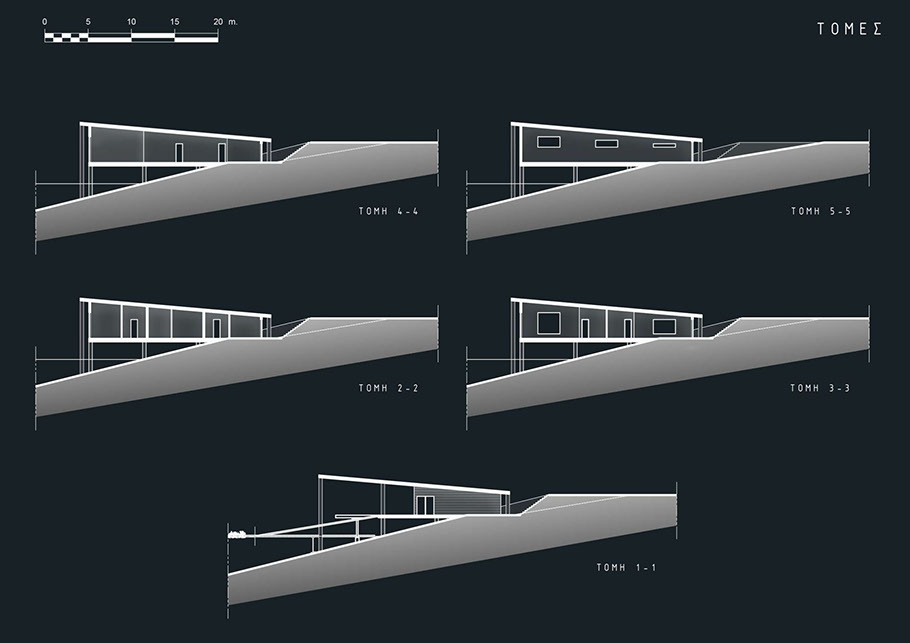 0 5 10 15 20 m.

ΤΟΜΕΣ

ΤΟΜΗ 4-4

ΤΟΜΗ 5-5

ΤΟΜΗ 2-2

ΤΟΜΗ 3-3

ΤΟΜΗ 1-1